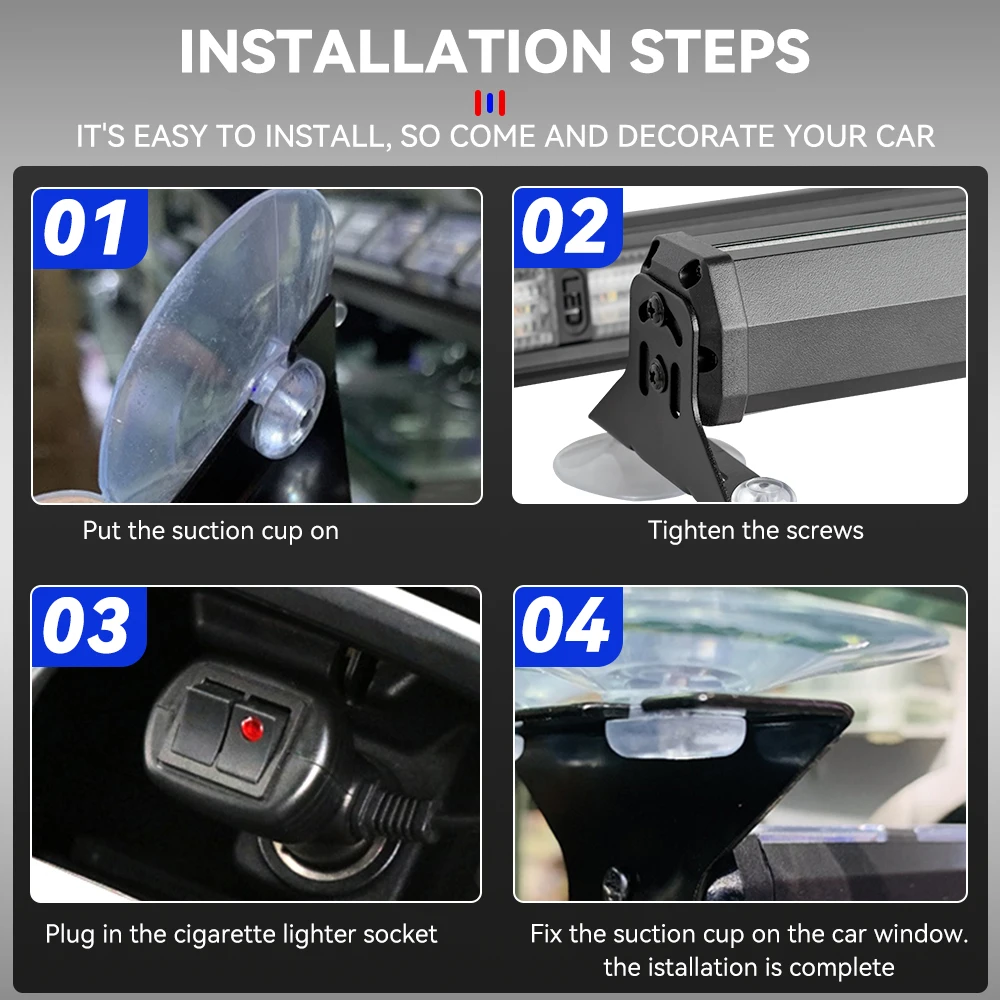 INSTALLATION STEPS

IT'S EASY TO INSTALL, SO COME AND DECORATE YOUR CAR

01

Put the suction cup on

02

Tighten the screws

03

Plug in the cigarette lighter socket

04

Fix the suction cup on the car window. the istallation is complete